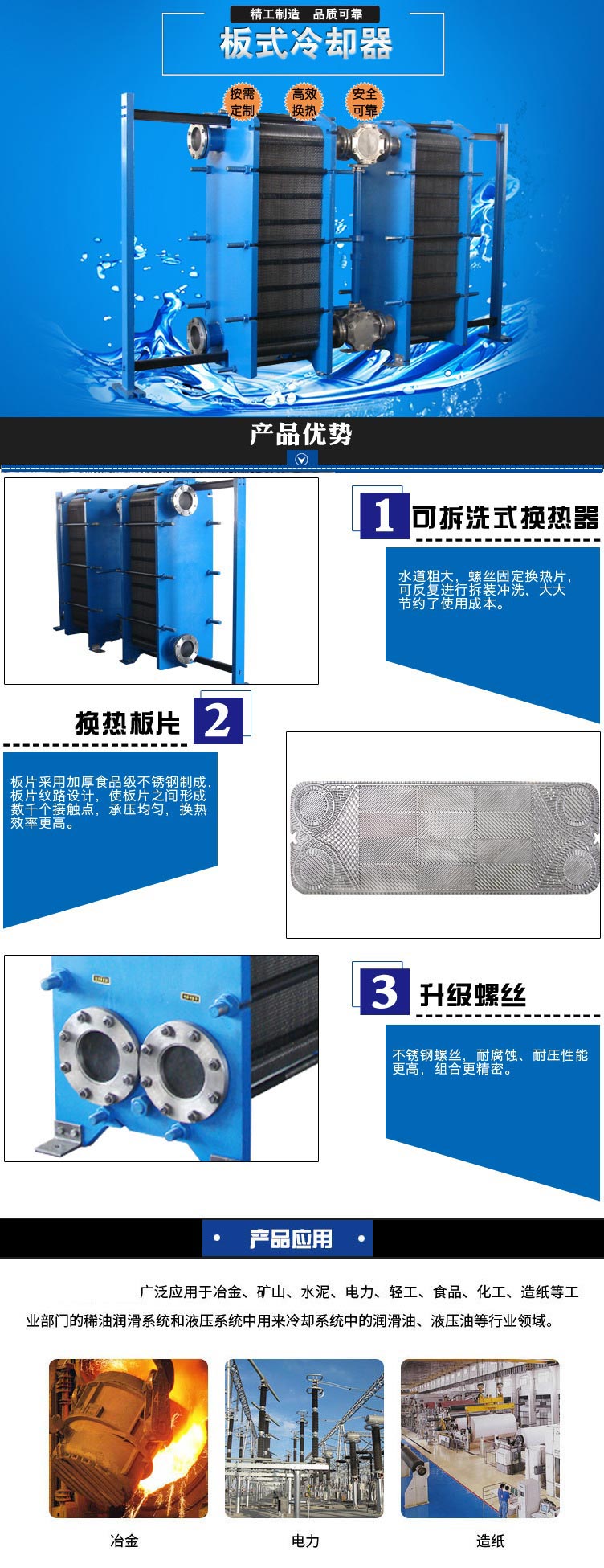 精工制造 品质可靠

板式冷却器

按需定制

高效换热

安全可靠

产品优势

1 可拆洗式换热器

水道粗大，螺丝固定换热片，可反复进行拆装冲洗，大大节约了使用成本。

换热板片 2

板片采用加厚食品级不锈钢制成，板片纹路设计，使板片之间形成数千个接触点，承压均匀，换热效率更高。

3 升级螺丝

不锈钢螺丝，耐腐蚀、耐压性能更高，组合更精密。

产品应用

广泛应用于冶金、矿山、水泥、电力、轻工、食品、化工、造纸等工业部门的稀油润滑系统和液压系统中用来冷却系统中的润滑油、液压油等行业领域。

冶金

电力

造纸